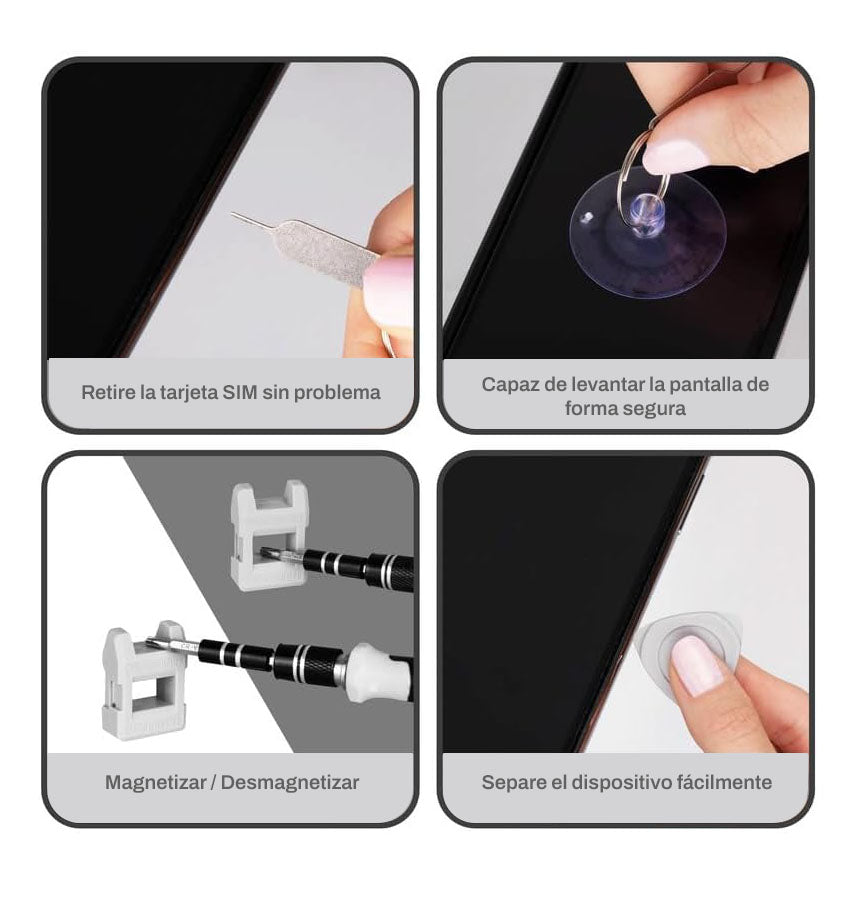 Retire la tarjeta SIM sin problema

Capaz de levantar la pantalla de forma segura

Magnetizar / Desmagnetizar

Separe el dispositivo fácilmente